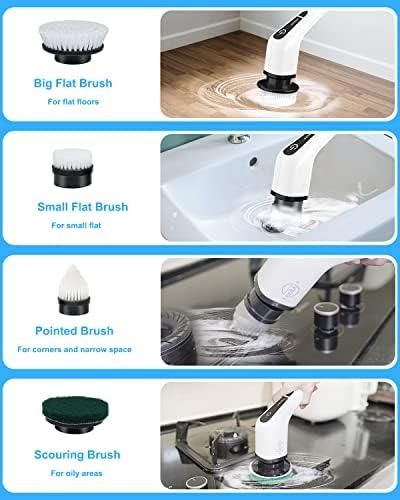 Big Flat Brush
For flat floors

Small Flat Brush
For small flat

Pointed Brush
For corners and narrow space

Scouring Brush
For oily areas