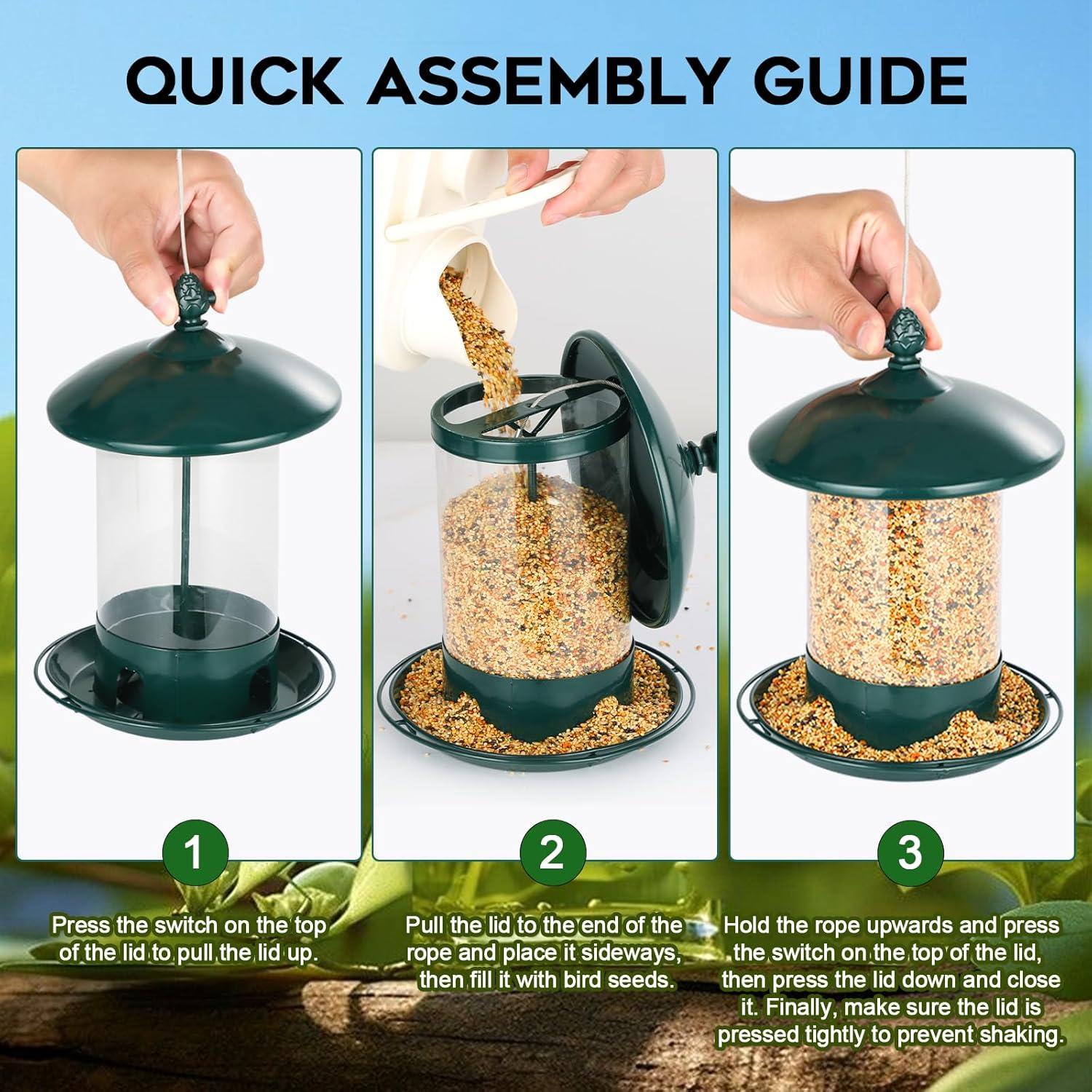 QUICK ASSEMBLY GUIDE

1

Press the switch on the top of the lid to pull the lid up.

2

Pull the lid to the end of the rope and place it sideways, then fill it with bird seeds.

3

Hold the rope upwards and press the switch on the top of the lid, then press the lid down and close it. Finally, make sure the lid is pressed tightly to prevent shaking.